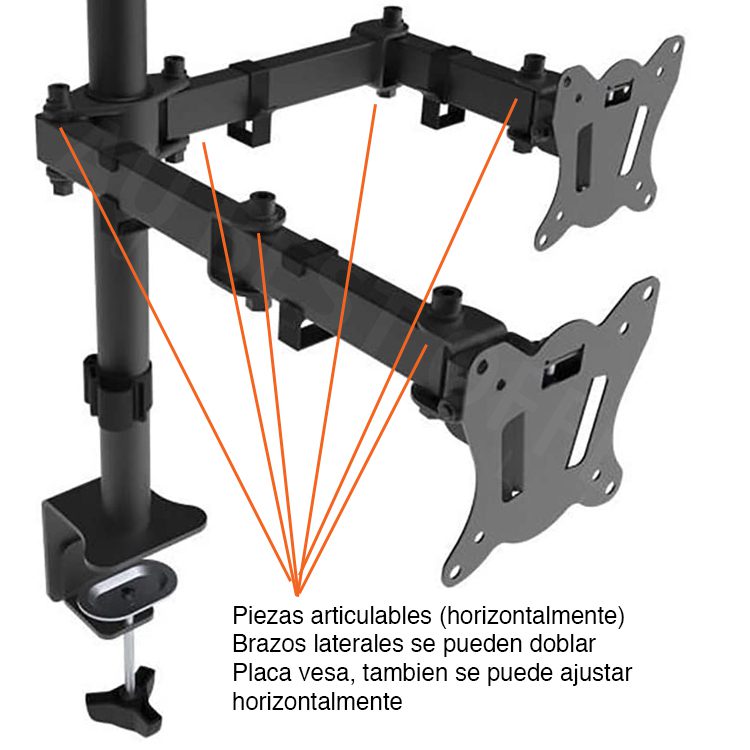 Piezas articulables (horizontalmente)
Brazos laterales se pueden doblar
Placa vesa, tambien se puede ajustar horizontalmente