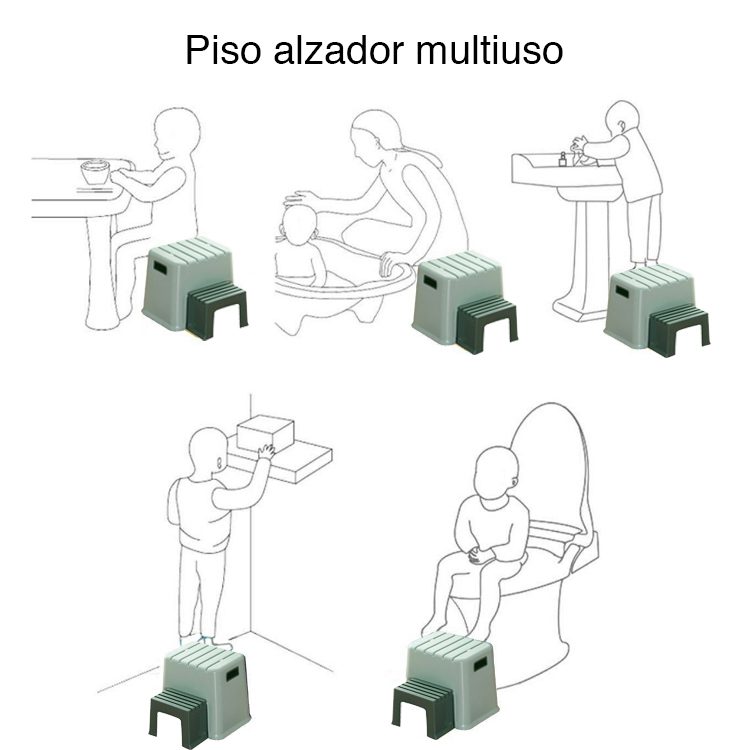 Piso alzador multiuso