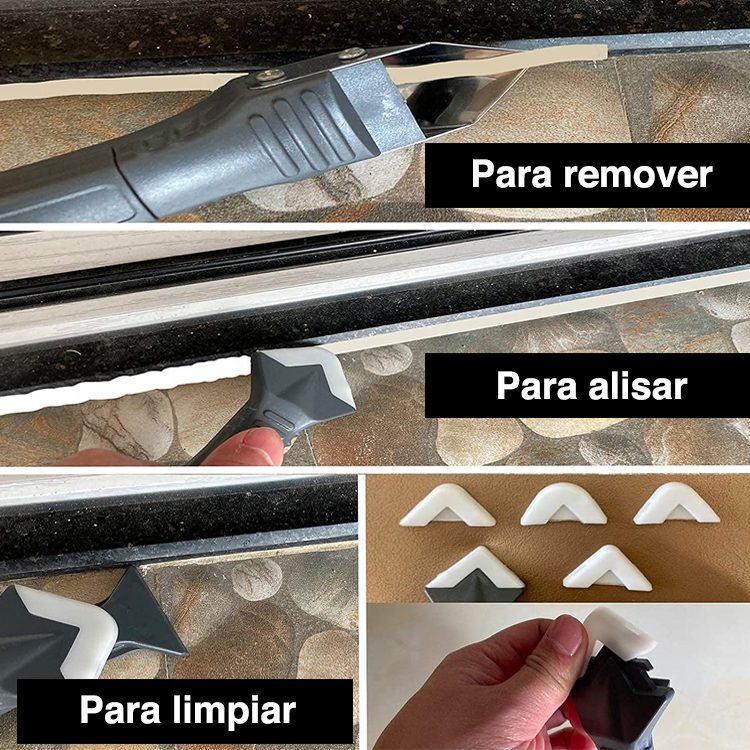 Para remover

Para alisar

Para limpiar