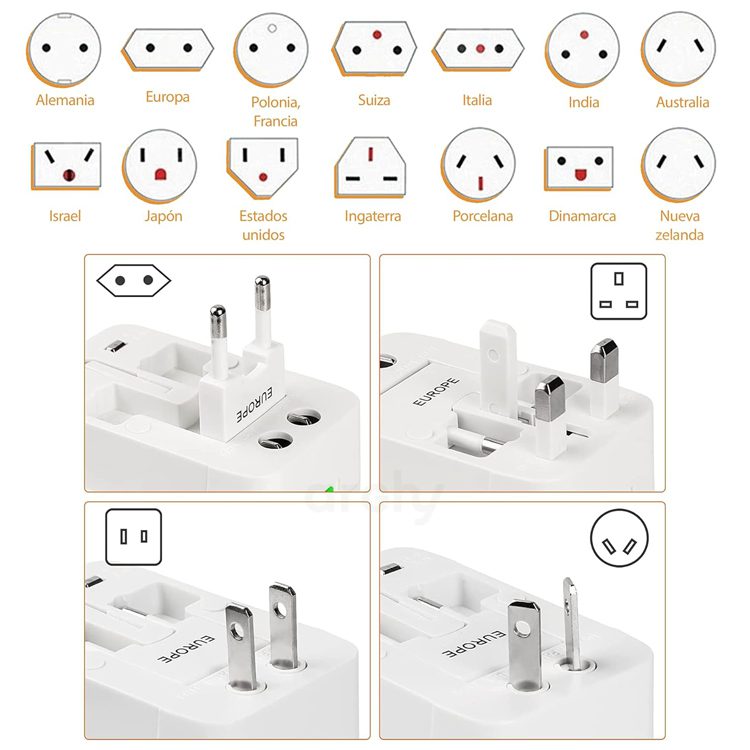 Alemania
Europa
Polonia, Francia
Suiza
Italia
India
Australia
Israel
Japón
Estados unidos
Ingaterra
Porcelana
Dinamarca
Nueva zelanda

EUROPE

EUROPE

EUROPE

EUROPE