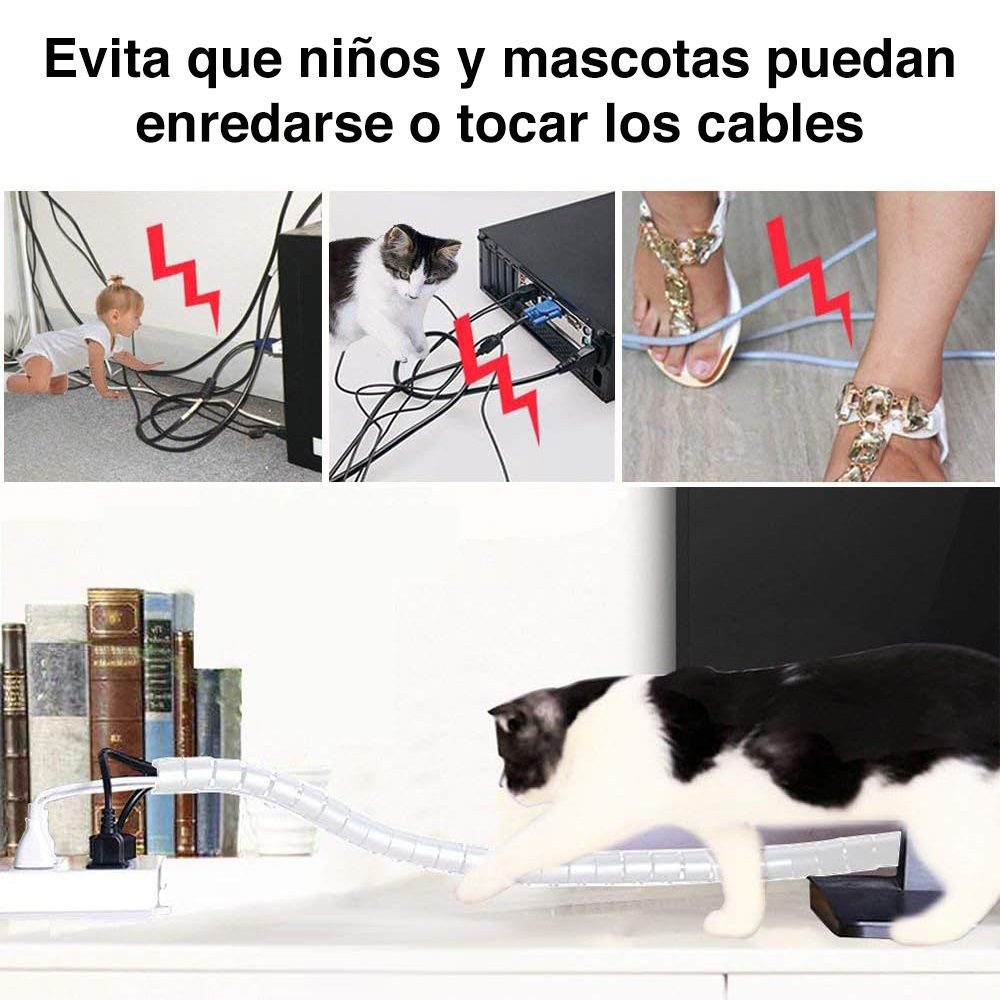 Evita que niños y mascotas puedan enredarse o tocar los cables